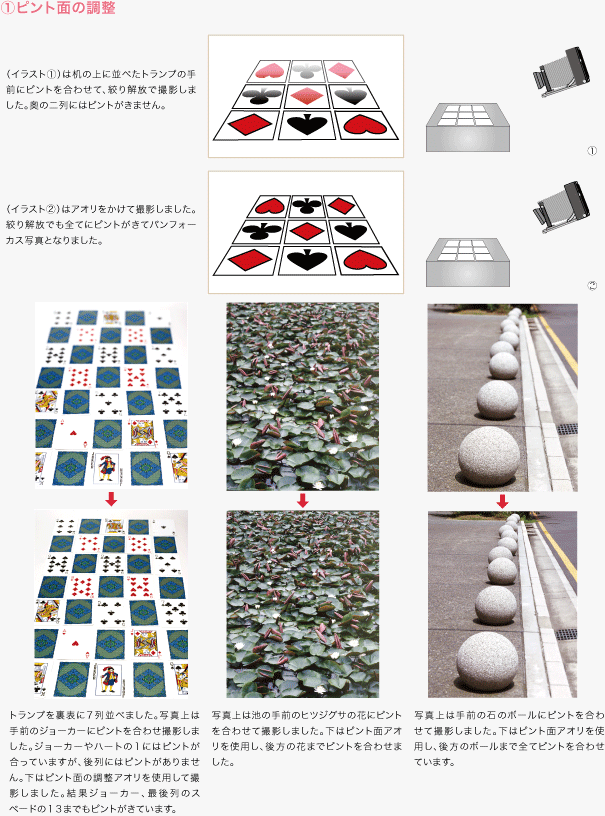 ①ピント面の調整

（イラスト①）は机の上に並べたトランプの手前にピントを合わせて、絞り解放で撮影しました。奥の二列にはピントがきません。

①

（イラスト②）はアオリをかけて撮影しました。絞り解放でも全てにピントがきてパンフォーカス写真となりました。

②

トランプを裏表に7列並べました。写真上は手前のジョーカーにピントを合わせ撮影しました。ジョーカーやハートの1にはピントが合っていますが、後列にはピントがありません。下はピント面の調整アオリを使用して撮影しました。結果ジョーカー、最後列のスペードの13までもピントがきています。

写真上は池の手前のヒツジグサの花にピントを合わせて撮影しました。下はピント面アオリを使用し、後方の花までピントを合わせました。

写真上は手前の石のボールにピントを合わせて撮影しました。下はピント面アオリを使用し、後方のボールまで全てピントを合わせています。